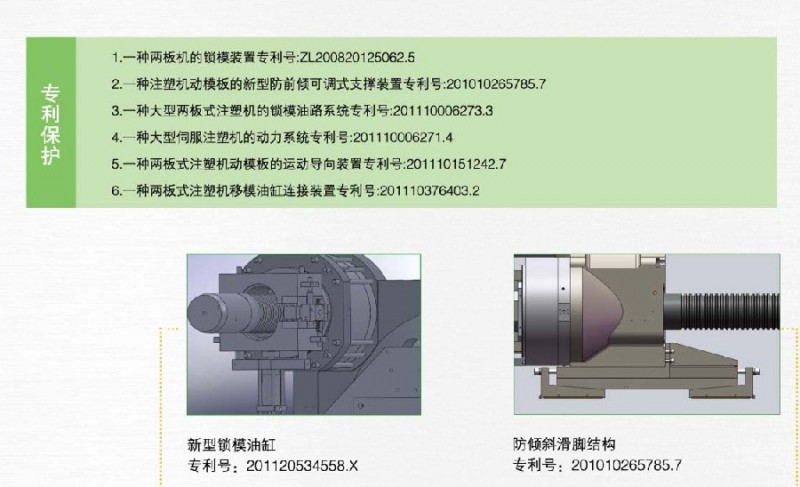 专利保护

1.一种两板机的锁模装置专利号:ZL200820125062.5
2.一种注塑机动模板的新型防前倾可调式支撑装置专利号:201010265785.7
3.一种大型两板式注塑机的锁模油路系统专利号:201110006273.3
4.一种大型伺服注塑机的动力系统专利号:201110006271.4
5.一种两板式注塑机动模板的运动导向装置专利号:201110151242.7
6.一种两板式注塑机移模油缸连接装置专利号:201110376403.2

新型锁模油缸
专利号:201120534558.X

防倾斜滑脚结构
专利号:201010265785.7